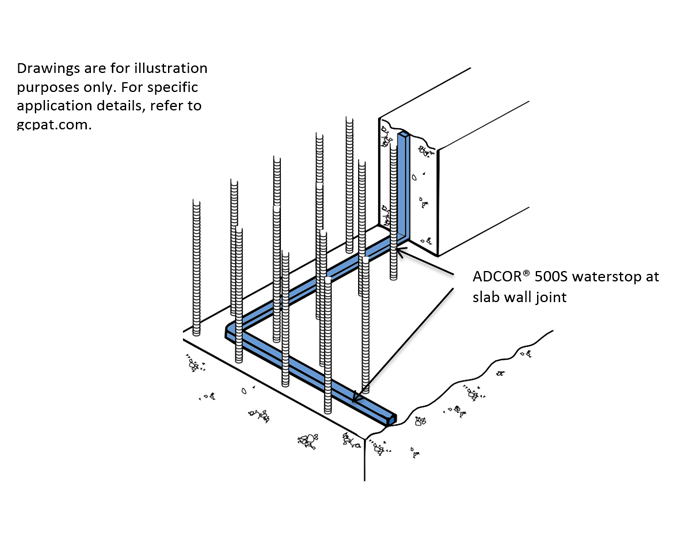 Drawings are for illustration purposes only. For specific application details, refer to gcpat.com.

ADCOR® 500S waterstop at slab wall joint