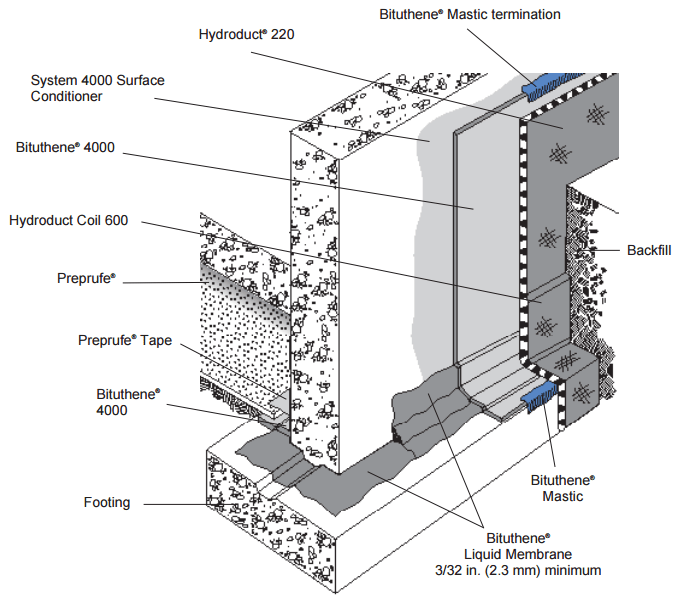 Bituthene® Mastic termination

Hydroduct® 220

System 4000 Surface Conditioner

Bituthene® 4000

Hydroduct Coil 600

Backfill

Preprufe®

Preprufe® Tape

Bituthene® 4000

Bituthene® Mastic

Footing

Bituthene® Liquid Membrane 3/32 in. (2.3 mm) minimum