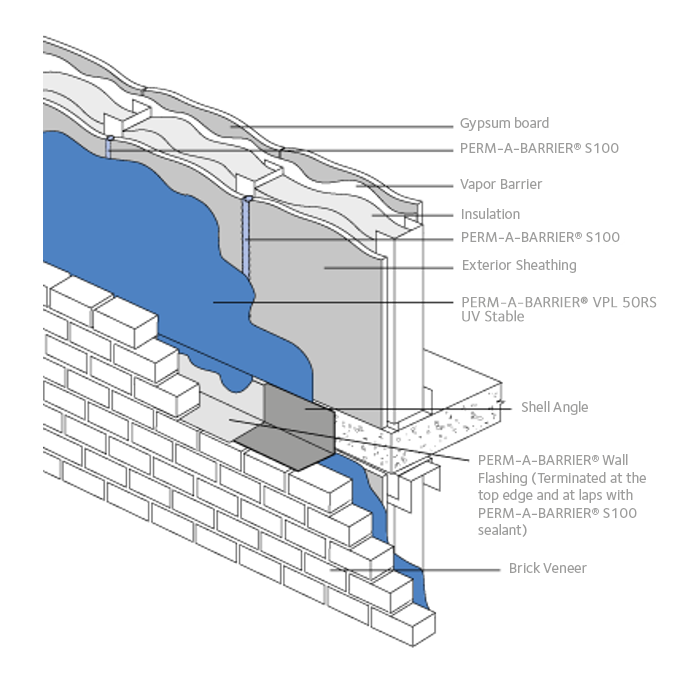 Gypsum board
PERM-A-BARRIER® S100
Vapor Barrier
Insulation
PERM-A-BARRIER® S100
Exterior Sheathing
PERM-A-BARRIER® VPL 50RS UV Stable
Shell Angle
PERM-A-BARRIER® Wall Flashing (Terminated at the top edge and at laps with PERM-A-BARRIER® S100 sealant)
Brick Veneer